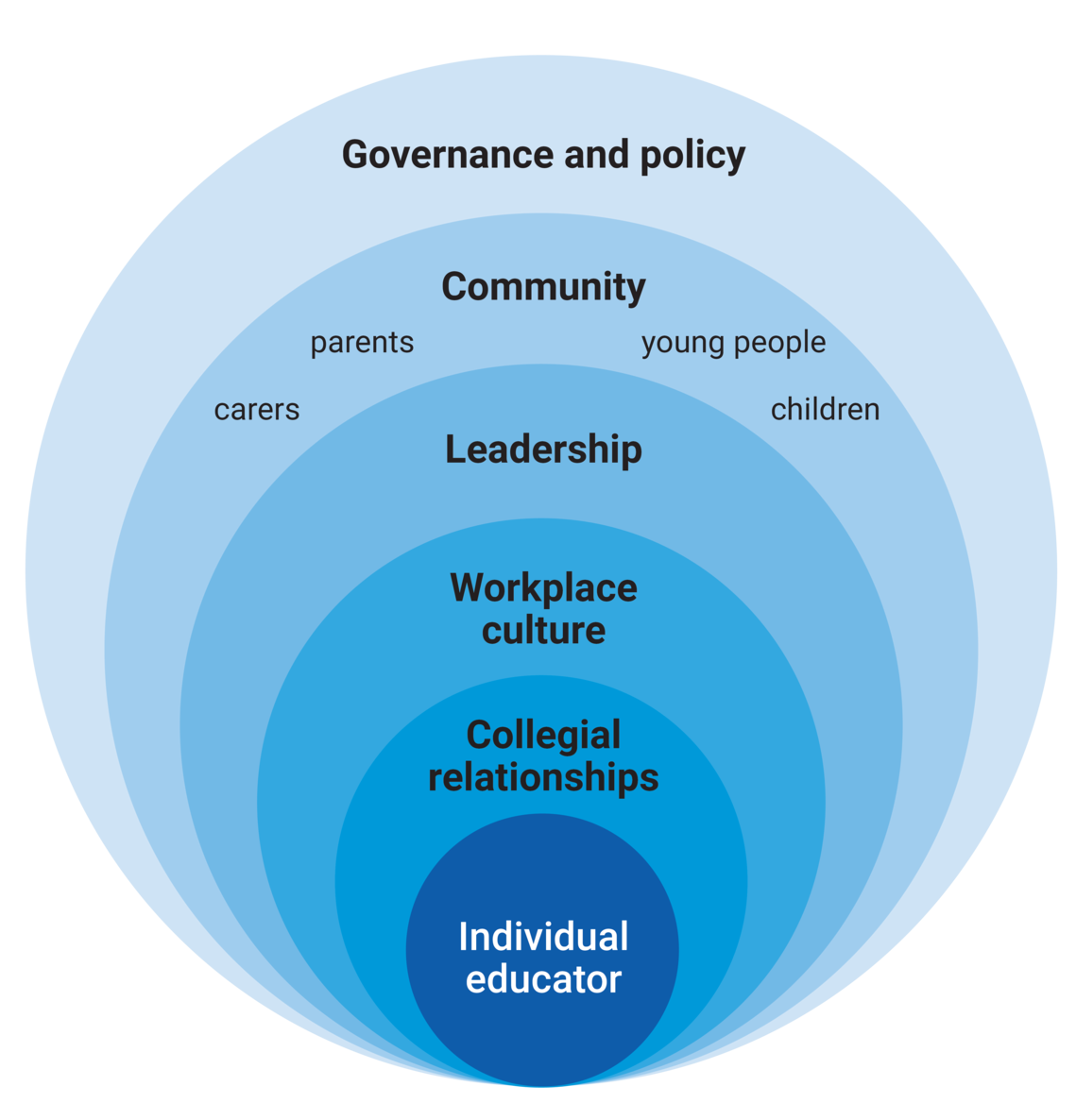 Governance and policy

Community

parents

young people

carers

children

Leadership

Workplace culture

Collegial relationships

Individual educator